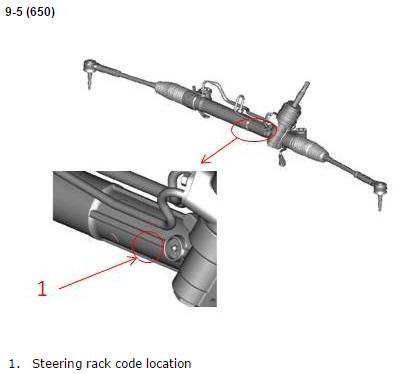 9-5 (650)

1

1. Steering rack code location